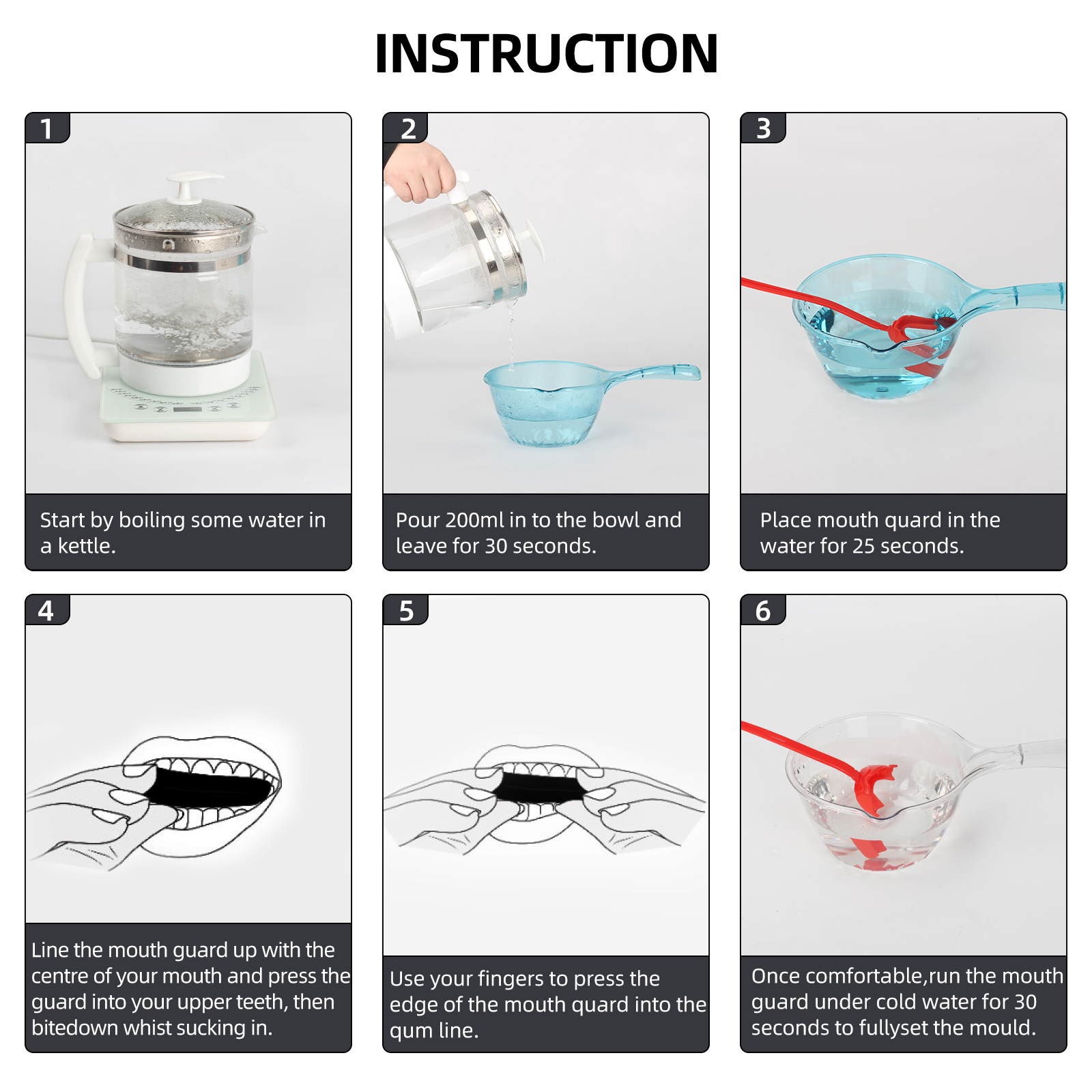 INSTRUCTION

1

Start by boiling some water in a kettle.

2

Pour 200ml in to the bowl and leave for 30 seconds.

3

Place mouth quard in the water for 25 seconds.

4

Line the mouth guard up with the centre of your mouth and press the guard into your upper teeth, then bitedown whist sucking in.

5

Use your fingers to press the edge of the mouth quard into the qum line.

6

Once comfortable,run the mouth guard under cold water for 30 seconds to fullyset the mould.