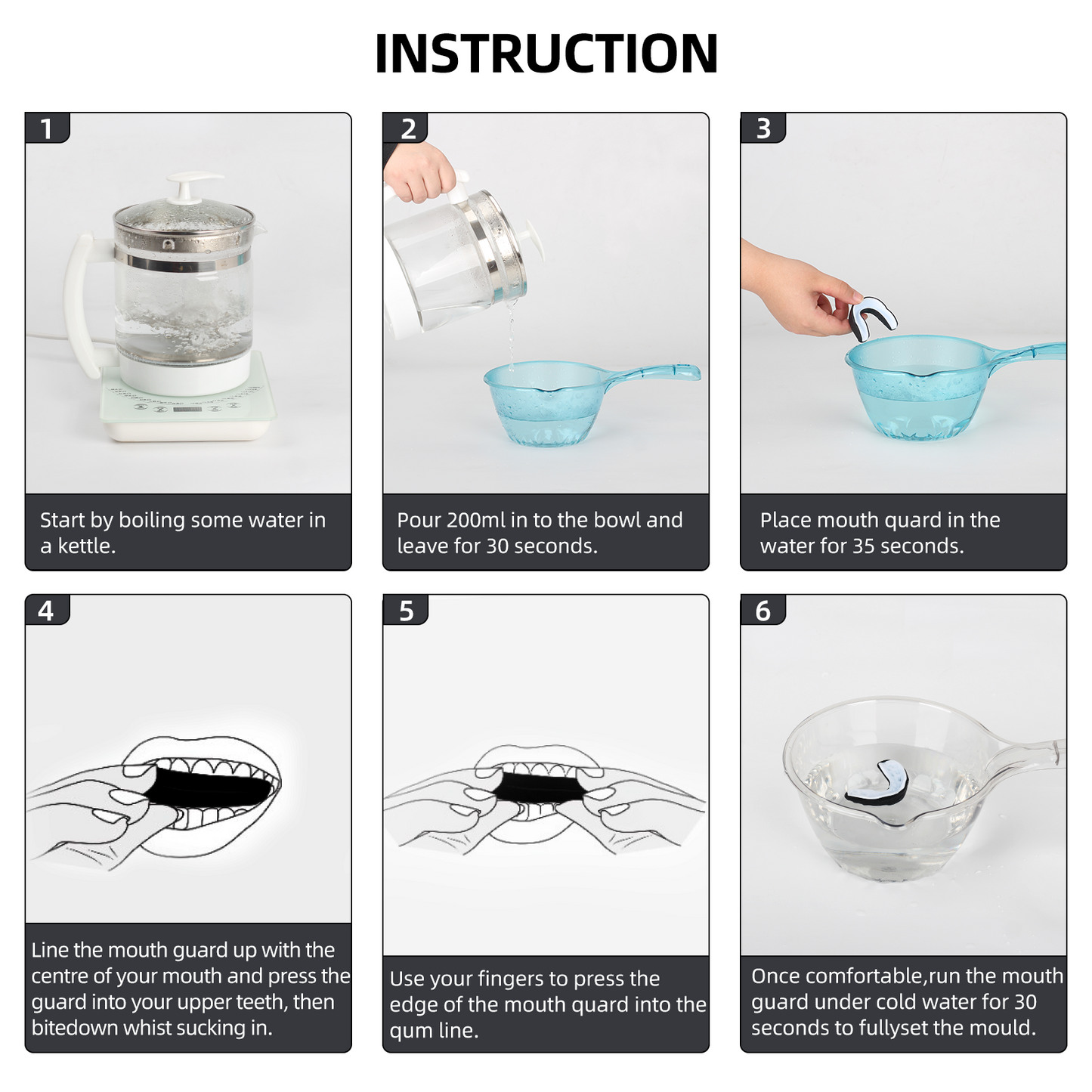 INSTRUCTION

1

Start by boiling some water in a kettle.

2

Pour 200ml in to the bowl and leave for 30 seconds.

3

Place mouth quard in the water for 35 seconds.

4

Line the mouth guard up with the centre of your mouth and press the guard into your upper teeth, then bitedown whist sucking in.

5

Use your fingers to press the edge of the mouth quard into the qum line.

6

Once comfortable,run the mouth guard under cold water for 30 seconds to fullyset the mould.